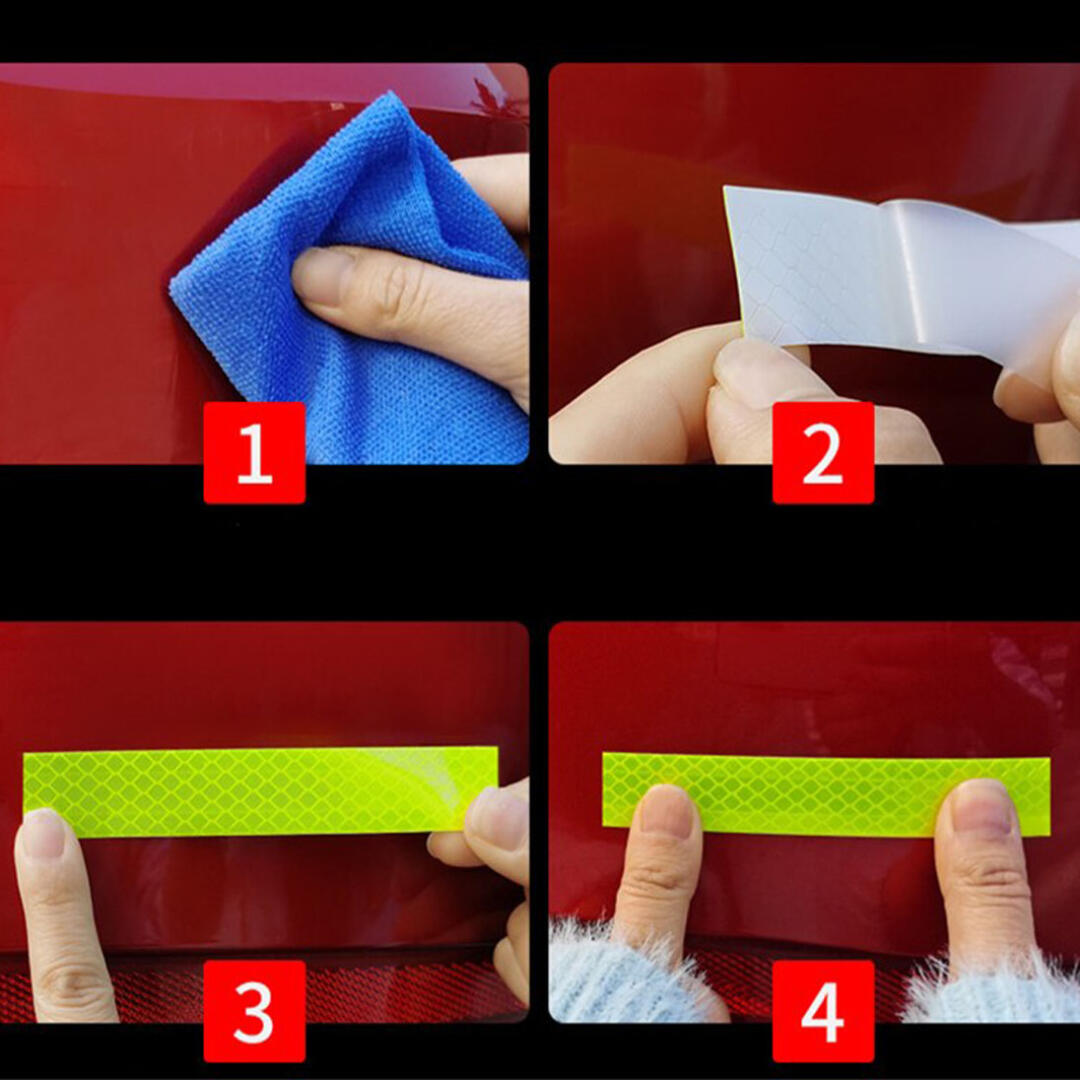 1

2

3

4